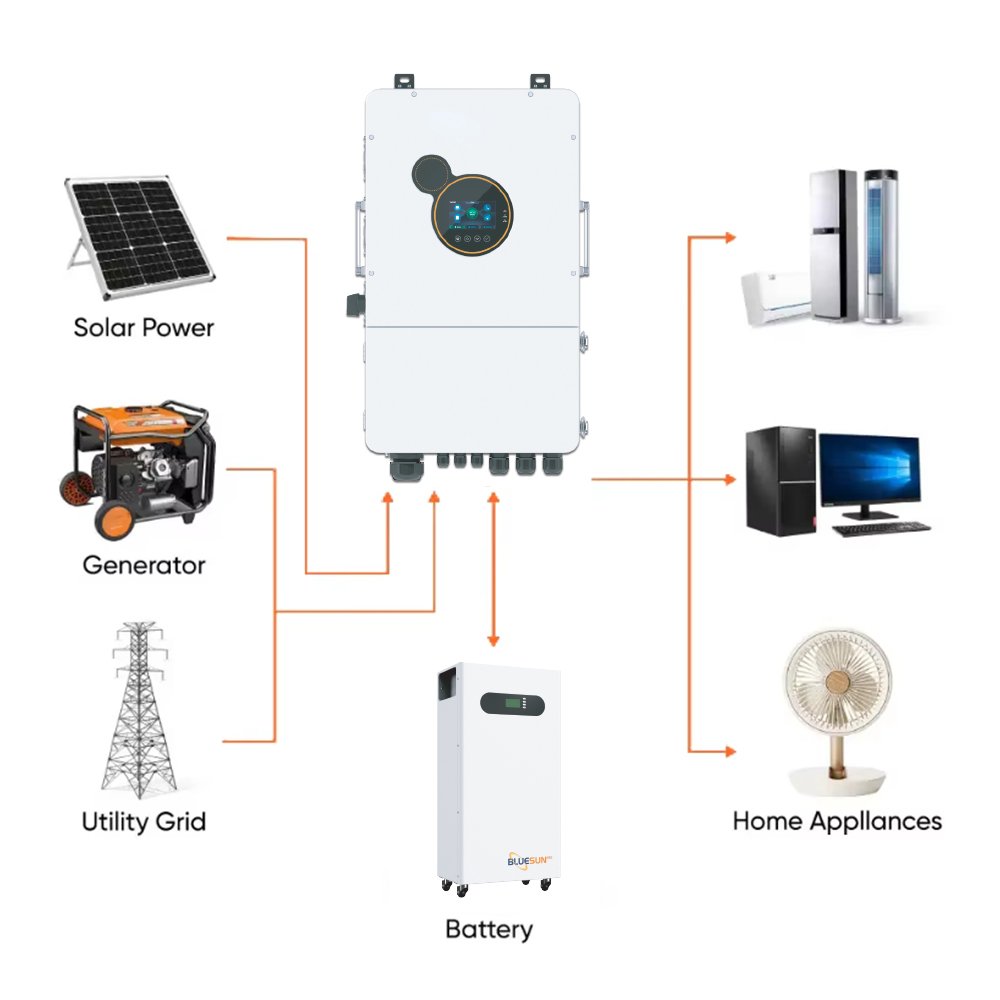 Solar Power

Generator

Utility Grid

BLUESUN

Battery

Home Appliances